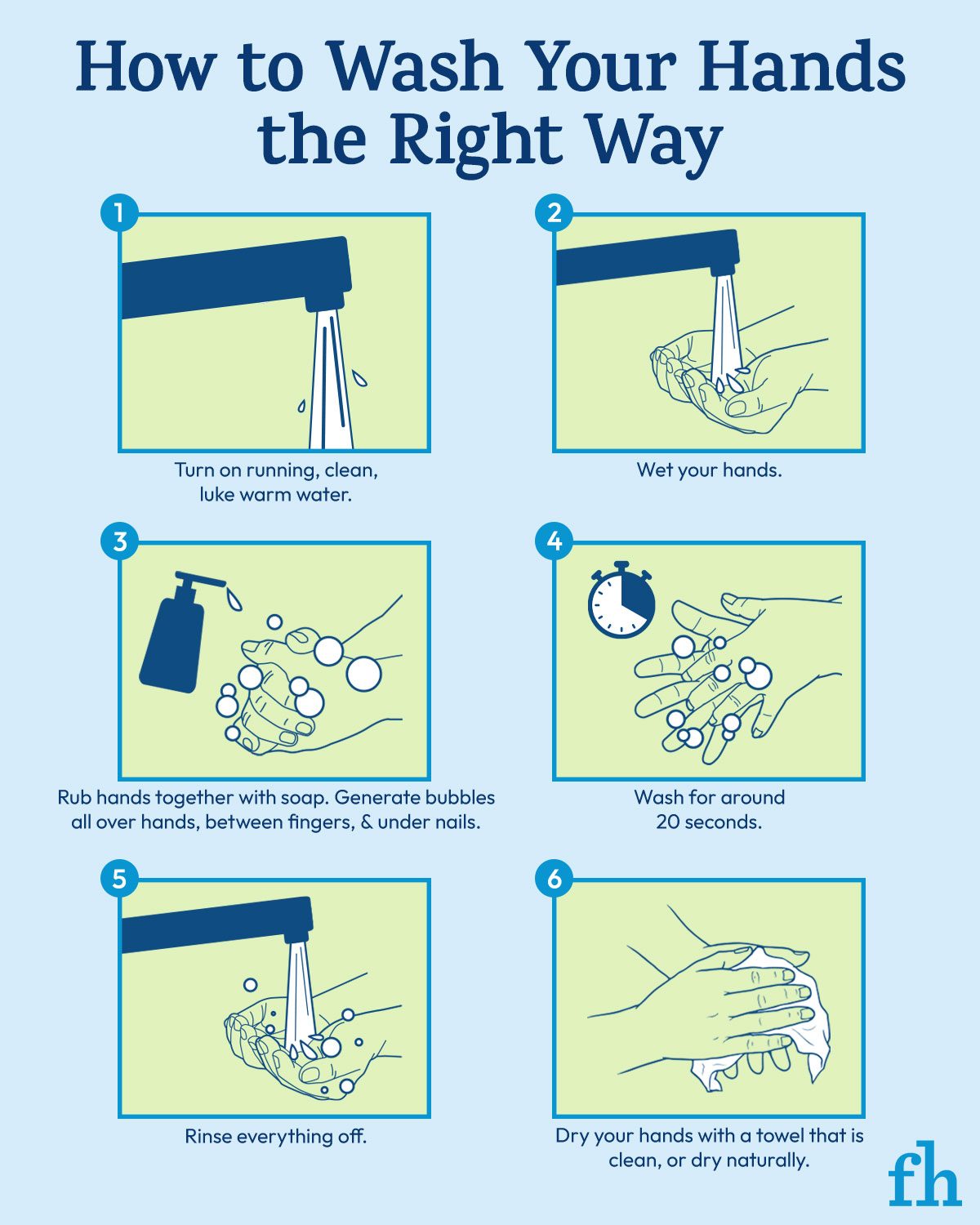 How to Wash Your Hands the Right Way

1

Turn on running, clean, luke warm water.

2

Wet your hands.

3

Rub hands together with soap. Generate bubbles all over hands, between fingers, & under nails.

4

Wash for around 20 seconds.

5

Rinse everything off.

6

Dry your hands with a towel that is clean, or dry naturally.

fh